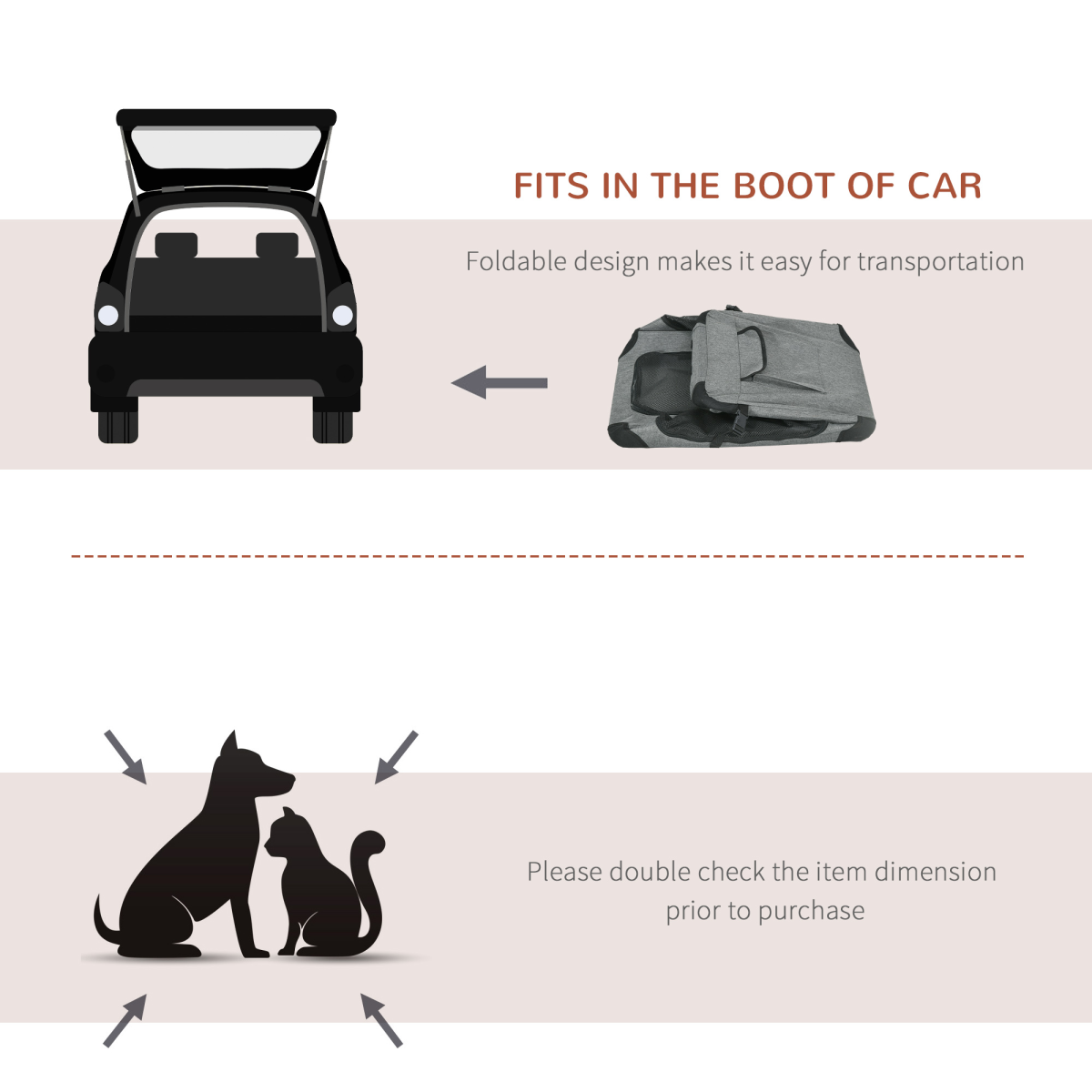 FITS IN THE BOOT OF CAR

Foldable design makes it easy for transportation

Please double check the item dimension prior to purchase